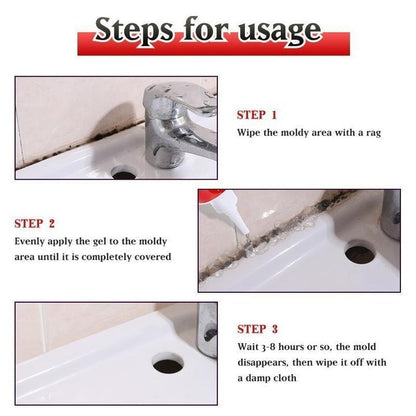 Steps for usage

STEP 1
Wipe the moldy area with a rag

STEP 2
Evenly apply the gel to the moldy area until it is completely covered

STEP 3
Wait 3-8 hours or so, the mold disappears, then wipe it off with a damp cloth