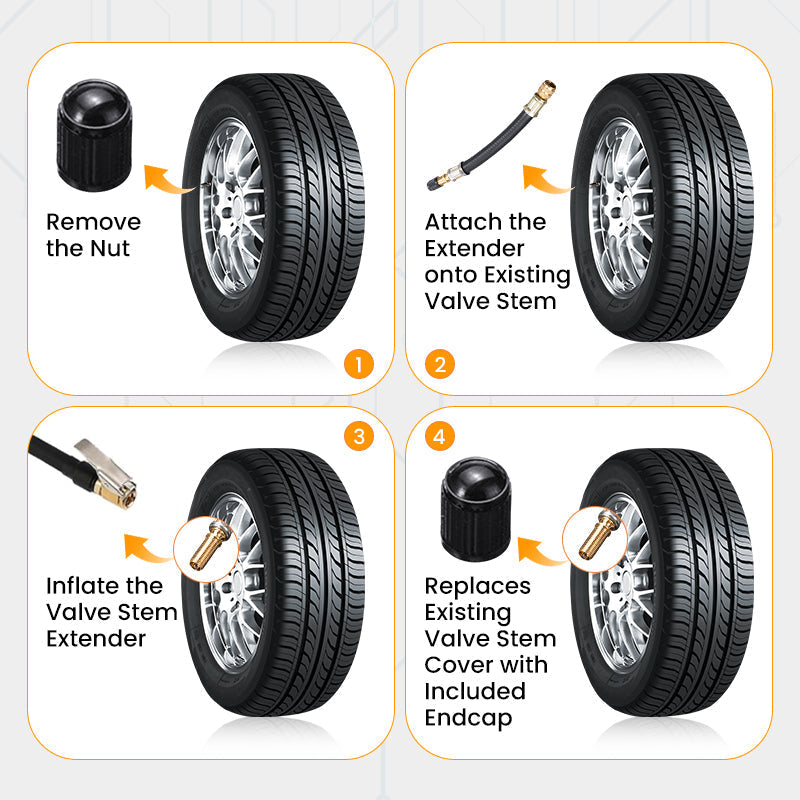 Remove the Nut

1

Attach the Extender onto Existing Valve Stem

2

3

Inflate the Valve Stem Extender

4

Replaces Existing Valve Stem Cover with Included Endcap